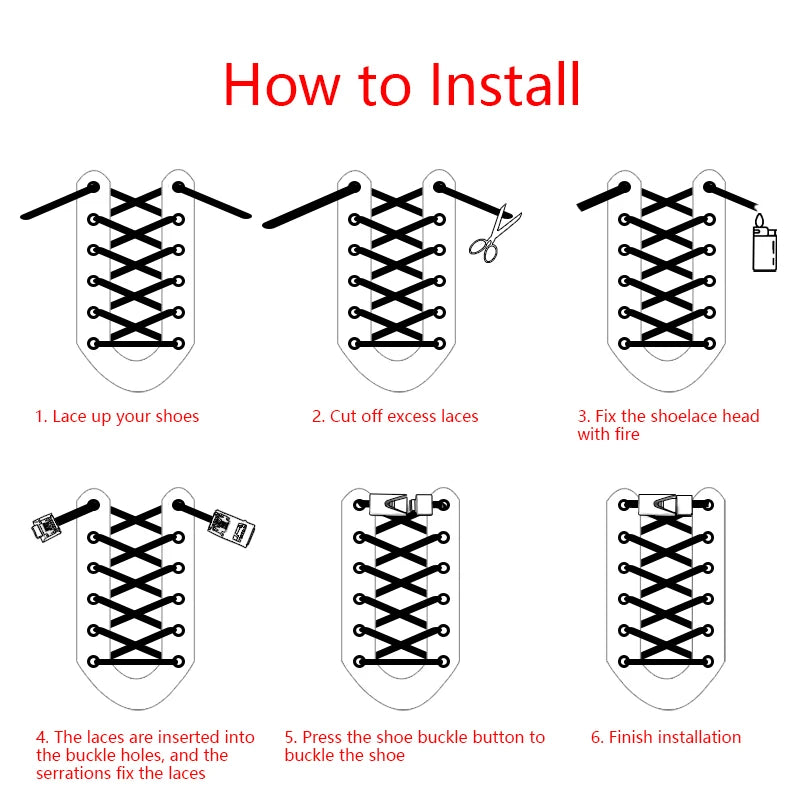 How to Install

1. Lace up your shoes

2. Cut off excess laces

3. Fix the shoelace head with fire

4. The laces are inserted into the buckle holes, and the serrations fix the laces

5. Press the shoe buckle button to buckle the shoe

6. Finish installation